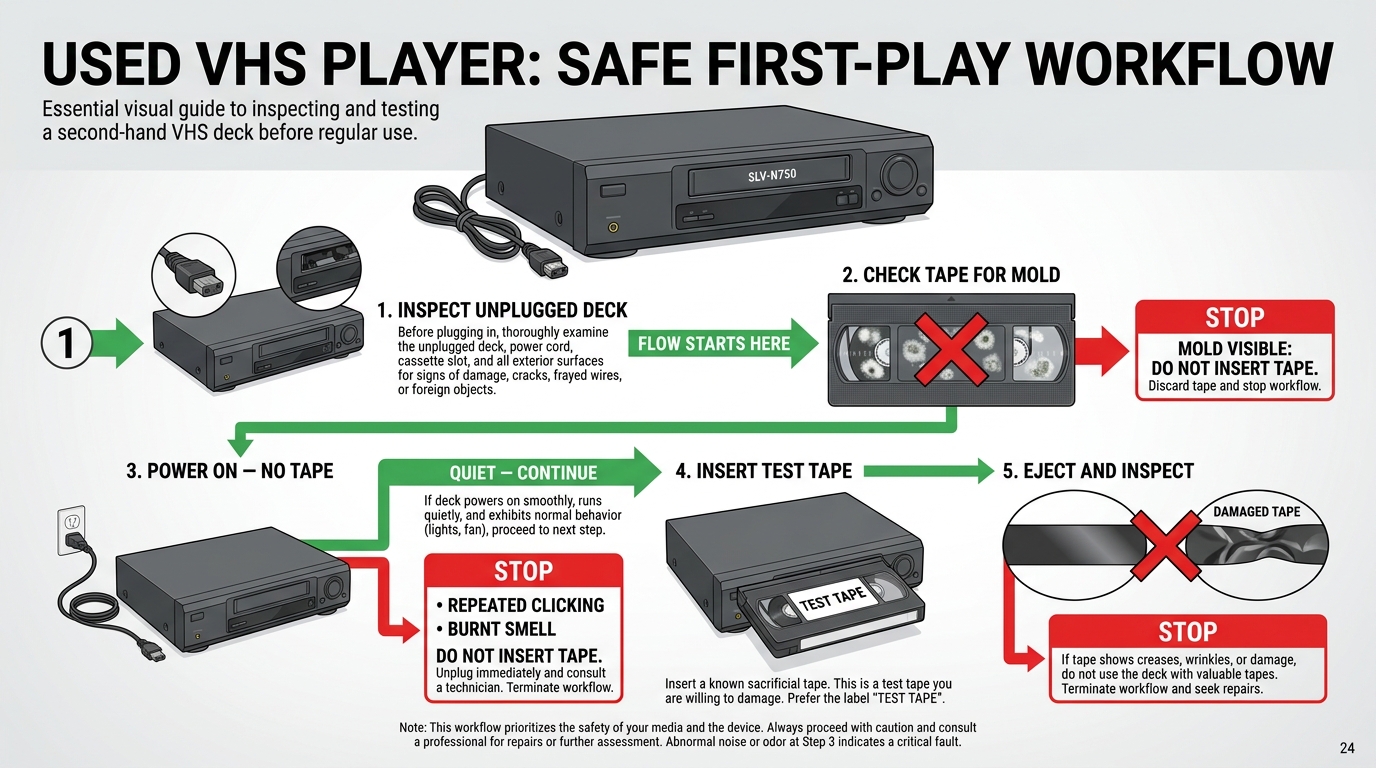 USED VHS PLAYER: SAFE FIRST-PLAY WORKFLOW

Essential visual guide to inspecting and testing a second-hand VHS deck before regular use.

SLV-N750

1

1. INSPECT UNPLUGGED DECK

Before plugging in, thoroughly examine the unplugged deck, power cord, cassette slot, and all exterior surfaces for signs of damage, cracks, frayed wires, or foreign objects.

FLOW STARTS HERE

2. CHECK TAPE FOR MOLD

STOP

MOLD VISIBLE: DO NOT INSERT TAPE.

Discard tape and stop workflow.

3. POWER ON — NO TAPE

QUIET — CONTINUE

If deck powers on smoothly, runs quietly, and exhibits normal behavior (lights, fan), proceed to next step.

STOP

• REPEATED CLICKING

• BURNT SMELL

DO NOT INSERT TAPE.

Unplug immediately and consult a technician. Terminate workflow.

4. INSERT TEST TAPE

TEST TAPE

Insert a known sacrificial tape. This is a test tape you are willing to damage. Prefer the label "TEST TAPE".

5. EJECT AND INSPECT

DAMAGED TAPE

STOP

If tape shows creases, wrinkles, or damage, do not use the deck with valuable tapes. Terminate workflow and seek repairs.

Note: This workflow prioritizes the safety of your media and the device. Always proceed with caution and consult a professional for repairs or further assessment. Abnormal noise or odor at Step 3 indicates a critical fault.

24