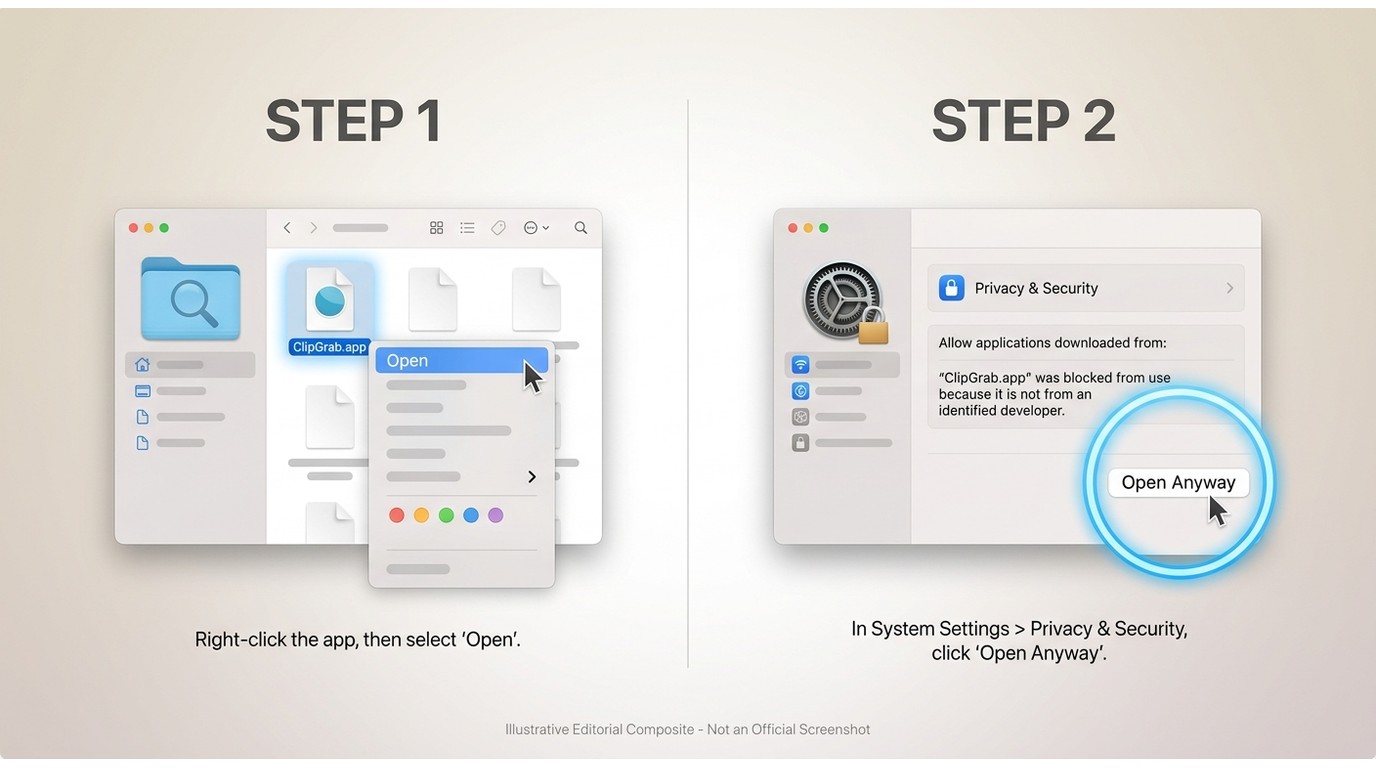 STEP 1

ClipGrab.app

Open

Right-click the app, then select 'Open'.

STEP 2

Privacy & Security

Allow applications downloaded from:

"ClipGrab.app" was blocked from use because it is not from an identified developer.

Open Anyway

In System Settings > Privacy & Security, click 'Open Anyway'.

Illustrative Editorial Composite - Not an Official Screenshot